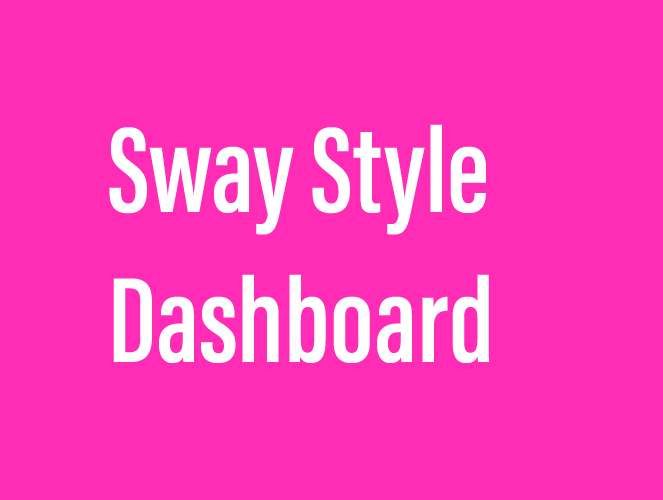 Sway Style Dashboard